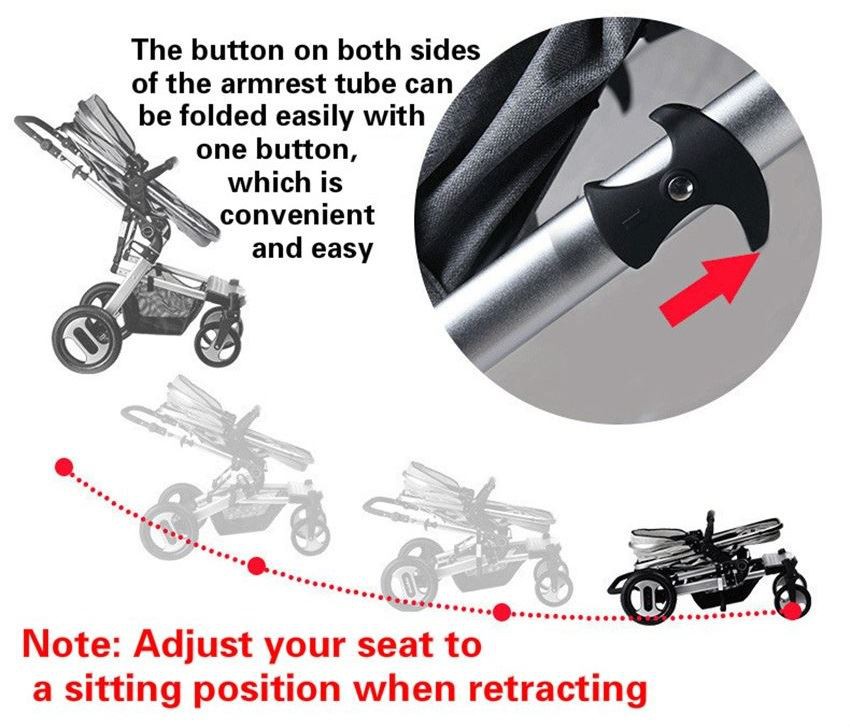 The button on both sides of the armrest tube can be folded easily with one button, which is convenient and easy

Note: Adjust your seat to a sitting position when retracting